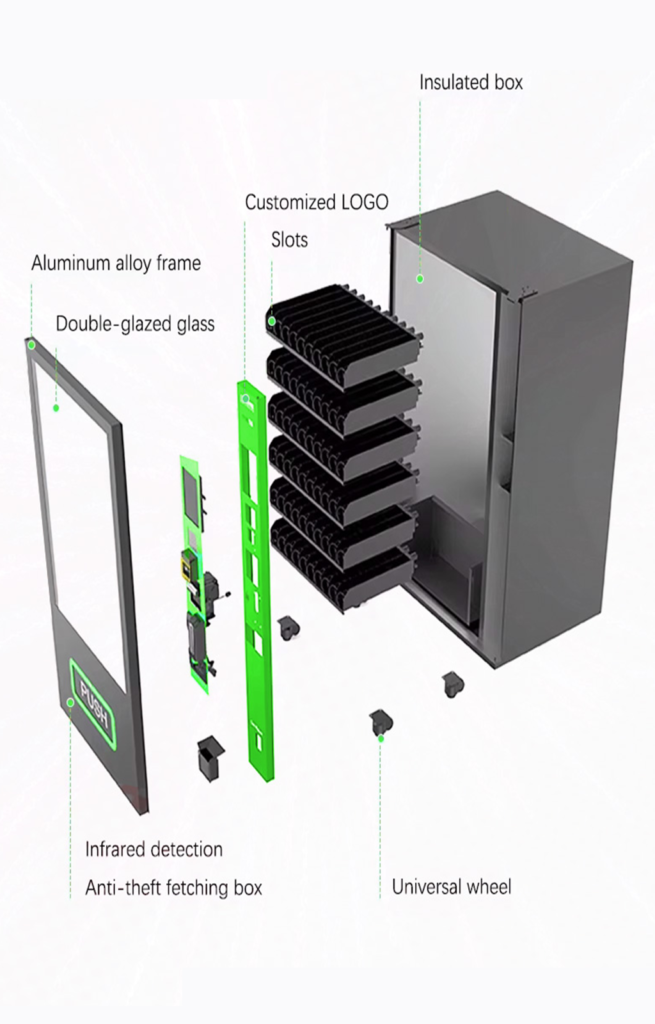 Insulated box

Customized LOGO

Slots

Aluminum alloy frame

Double-glazed glass

PUSH

Infrared detection

Anti-theft fetching box

Universal wheel